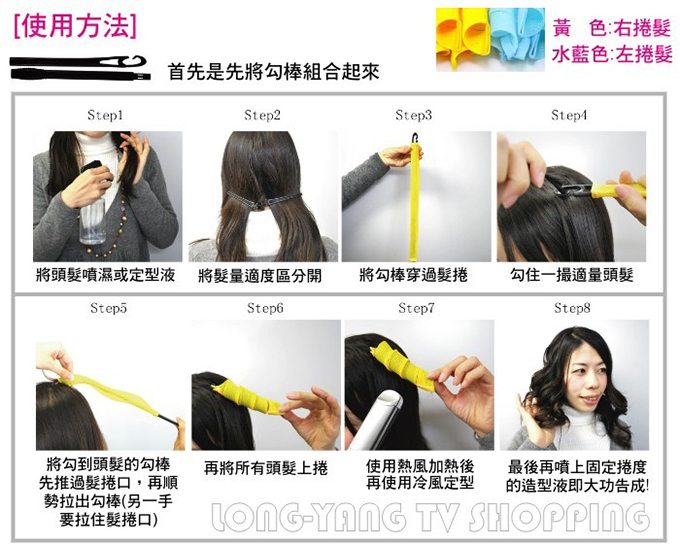 [使用方法]

首先是先將勾棒組合起來

黃　色:右捲髮
水藍色:左捲髮

Step1
將頭髮噴濕或定型液

Step2
將髮量適度區分開

Step3
將勾棒穿過髮捲

Step4
勾住一撮適量頭髮

Step5
將勾到頭髮的勾棒先推過髮捲口，再順勢拉出勾棒(另一手要拉住髮捲口)

Step6
再將所有頭髮上捲

Step7
使用熱風加熱後再使用冷風定型

Step8
最後再噴上固定捲度的造型液即大功告成!

LONG-YANG TV SHOPPING